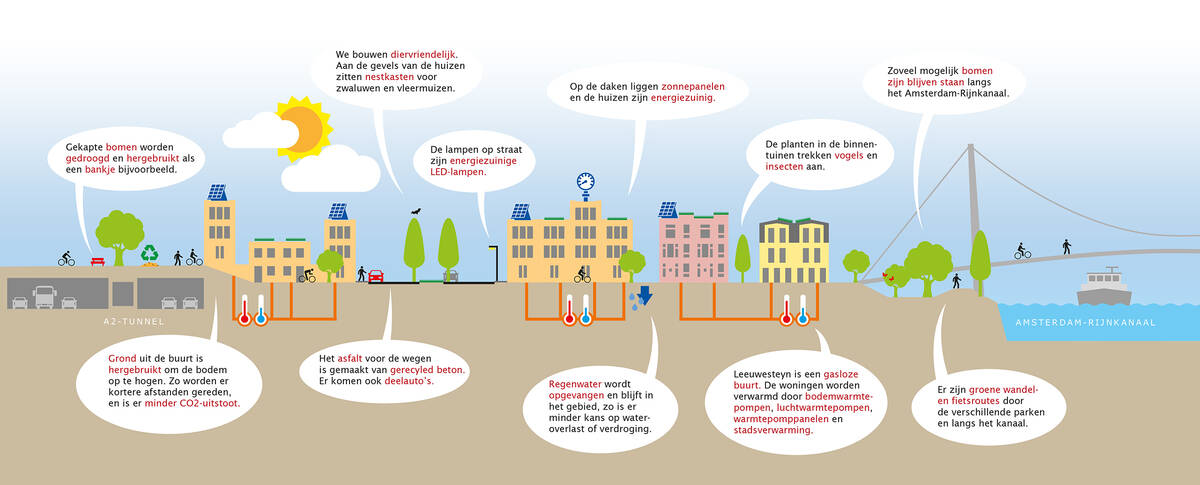 Gekapte bomen worden gedroogd en hergebruikt als een bankje bijvoorbeeld.

We bouwen diervriendelijk. Aan de gevels van de huizen zitten nestkasten voor zwaluwen en vleermuizen.

De lampen op straat zijn energiezuinige LED-lampen.

Op de daken liggen zonnepanelen en de huizen zijn energiezuinig.

De planten in de binnentuinen trekken vogels en insecten aan.

Zoveel mogelijk bomen zijn blijven staan langs het Amsterdam-Rijnkanaal.

A2-TUNNEL

AMSTERDAM-RIJNKANAAL

Grond uit de buurt is hergebruikt om de bodem op te hogen. Zo worden er kortere afstanden gereden, en is er minder CO2-uitstoot.

Het asfalt voor de wegen is gemaakt van gerecyled beton. Er komen ook deelauto's.

Regenwater wordt opgevangen en blijft in het gebied, zo is er minder kans op wateroverlast of verdroging.

Leeuwesteyn is een gasloze buurt. De woningen worden verwarmd door bodemwarmtepompen, luchtwarmtepompen, warmtepomppanelen en stadsverwarming.

Er zijn groene wandel- en fietsroutes door de verschillende parken en langs het kanaal.