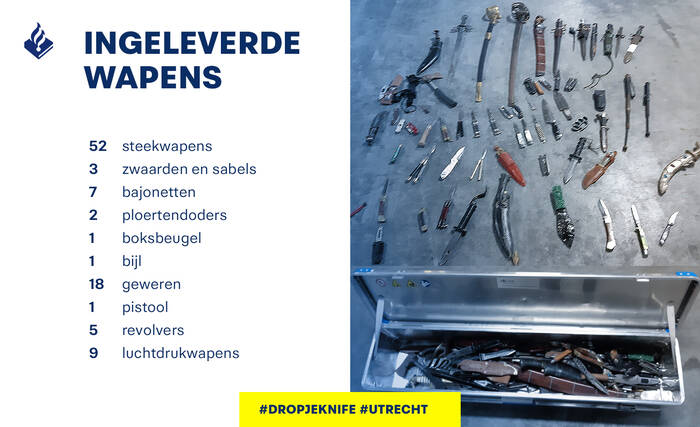 INGELEVERDE WAPENS

52 steekwapens
3 zwaarden en sabels
7 bajonetten
2 ploertendoders
1 boksbeugel
1 bijl
18 geweren
1 pistool
5 revolvers
9 luchtdrukwapens

#DROPJEKNIFE #UTRECHT