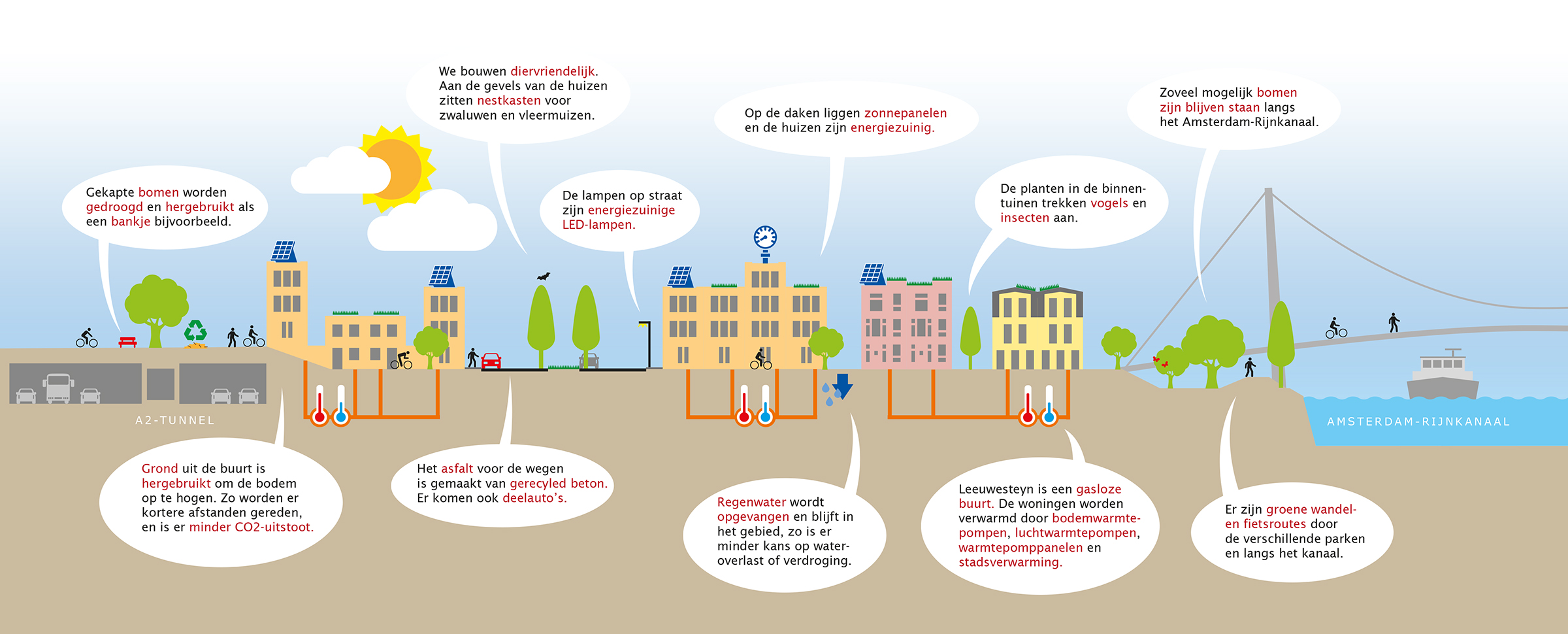 Gekapte bomen worden gedroogd en hergebruikt als een bankje bijvoorbeeld.

We bouwen diervriendelijk. Aan de gevels van de huizen zitten nestkasten voor zwaluwen en vleermuizen.

De lampen op straat zijn energiezuinige LED-lampen.

Op de daken liggen zonnepanelen en de huizen zijn energiezuinig.

De planten in de binnentuinen trekken vogels en insecten aan.

Zoveel mogelijk bomen zijn blijven staan langs het Amsterdam-Rijnkanaal.

A2-TUNNEL

AMSTERDAM-RIJNKANAAL

Grond uit de buurt is hergebruikt om de bodem op te hogen. Zo worden er kortere afstanden gereden, en is er minder CO2-uitstoot.

Het asfalt voor de wegen is gemaakt van gerecyled beton. Er komen ook deelauto's.

Regenwater wordt opgevangen en blijft in het gebied, zo is er minder kans op wateroverlast of verdroging.

Leeuwesteyn is een gasloze buurt. De woningen worden verwarmd door bodemwarmtepompen, luchtwarmtepompen, warmtepomppanelen en stadsverwarming.

Er zijn groene wandel- en fietsroutes door de verschillende parken en langs het kanaal.